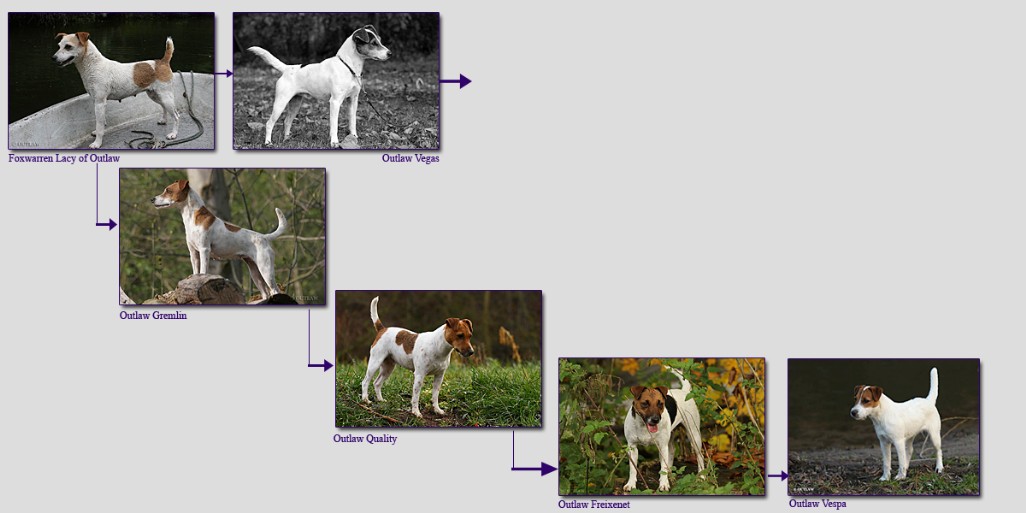 Foxwarren Lacy of Outlaw

Outlaw Vegas

Outlaw Gremlin

Outlaw Quality

Outlaw Freixenet

Outlaw Vespa