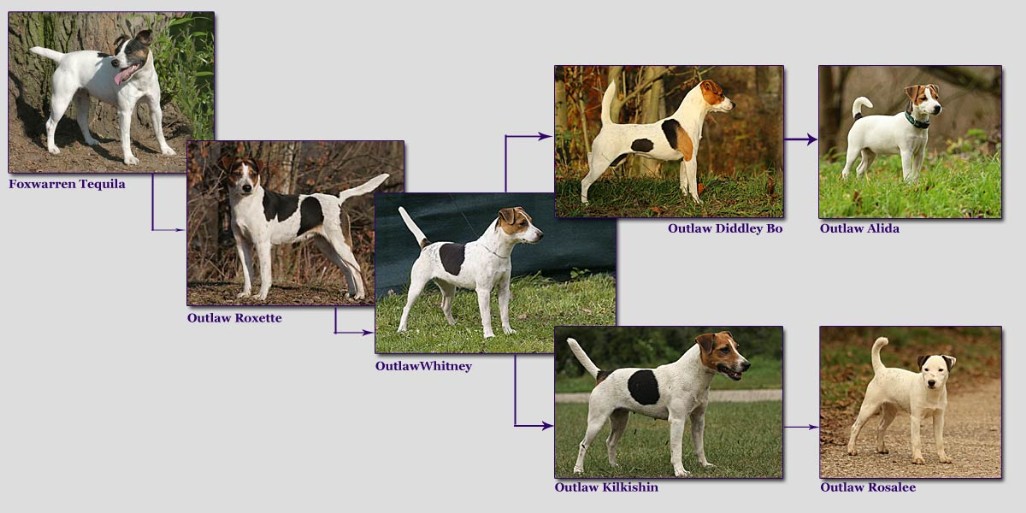 Foxwarren Tequila

Outlaw Roxette

OutlawWhitney

Outlaw Diddley Bo

Outlaw Alida

Outlaw Kilkishin

Outlaw Rosalee